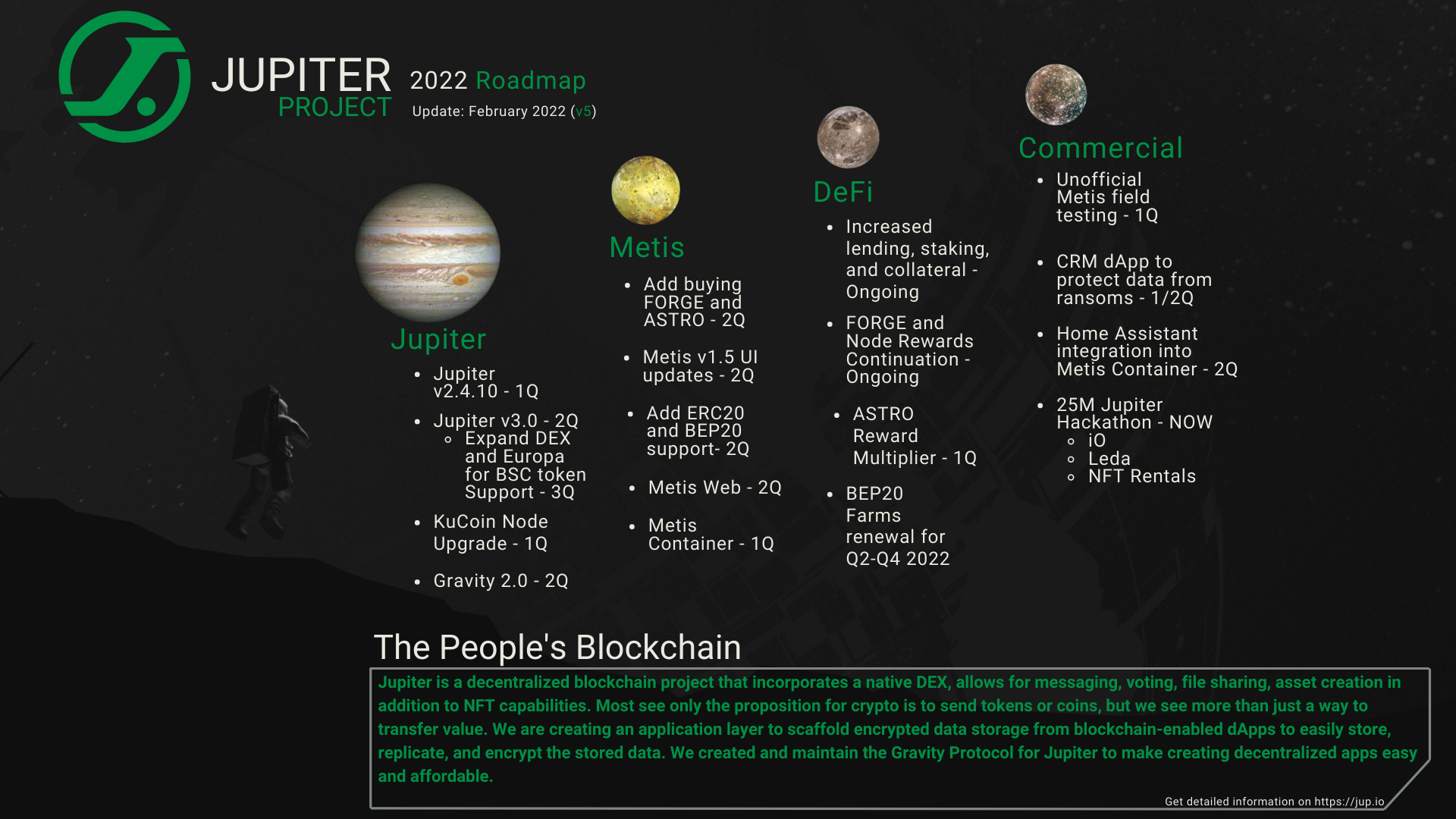 JUPITER
PROJECT

2022 Roadmap
Update: February 2022 (v5)

Jupiter
- Jupiter v2.4.10 - 1Q
- Jupiter v3.0 - 2Q
  - Expand DEX and Europa for BSC token Support - 3Q
- KuCoin Node Upgrade - 1Q
- Gravity 2.0 - 2Q

Metis
- Add buying FORGE and ASTRO - 2Q
- Metis v1.5 UI updates - 2Q
- Add ERC20 and BEP20 support- 2Q
- Metis Web - 2Q
- Metis Container - 1Q

DeFi
- Increased lending, staking, and collateral - Ongoing
- FORGE and Node Rewards Continuation - Ongoing
- ASTRO Reward Multiplier - 1Q
- BEP20 Farms renewal for Q2-Q4 2022

Commercial
- Unofficial Metis field testing - 1Q
- CRM dApp to protect data from ransoms - 1/2Q
- Home Assistant integration into Metis Container - 2Q
- 25M Jupiter Hackathon - NOW
  - iO
  - Leda
  - NFT Rentals

The People's Blockchain

Jupiter is a decentralized blockchain project that incorporates a native DEX, allows for messaging, voting, file sharing, asset creation in addition to NFT capabilities. Most see only the proposition for crypto is to send tokens or coins, but we see more than just a way to transfer value. We are creating an application layer to scaffold encrypted data storage from blockchain-enabled dApps to easily store, replicate, and encrypt the stored data. We created and maintain the Gravity Protocol for Jupiter to make creating decentralized apps easy and affordable.

Get detailed information on https://jup.io